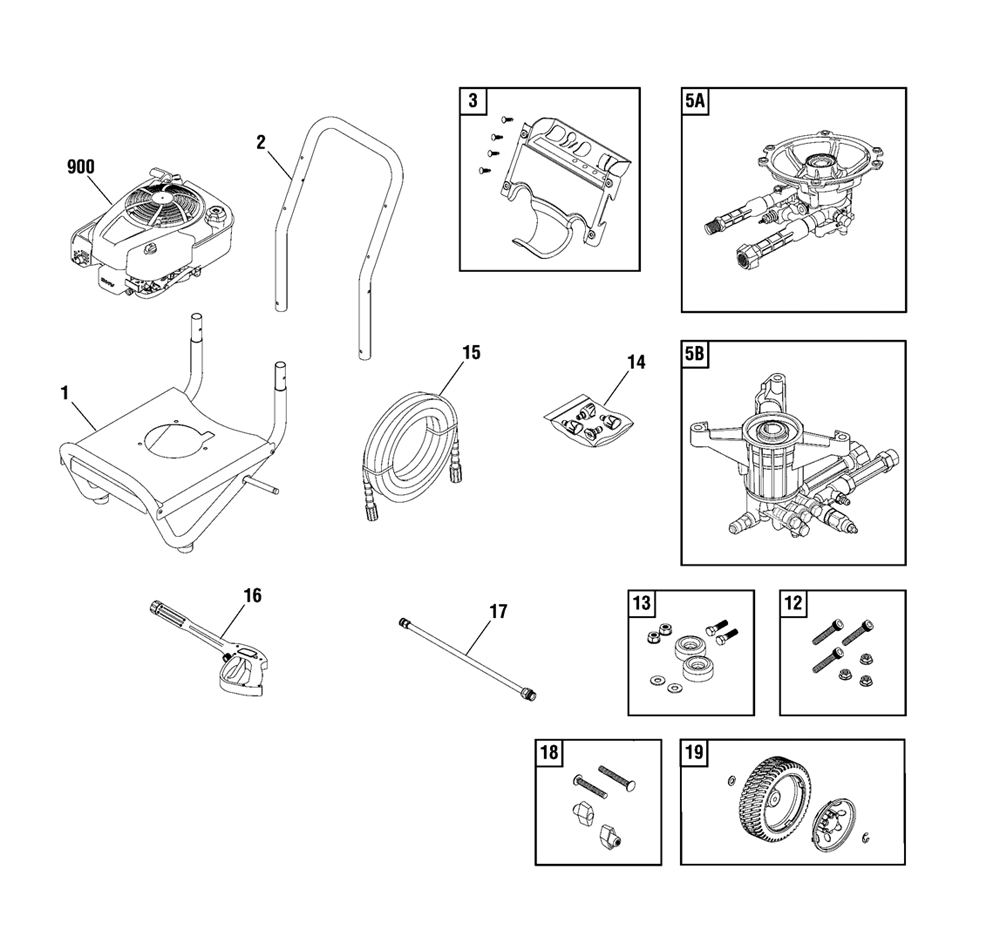 900

2

3

5A

1

15

14

5B

16

17

13

12

18

19