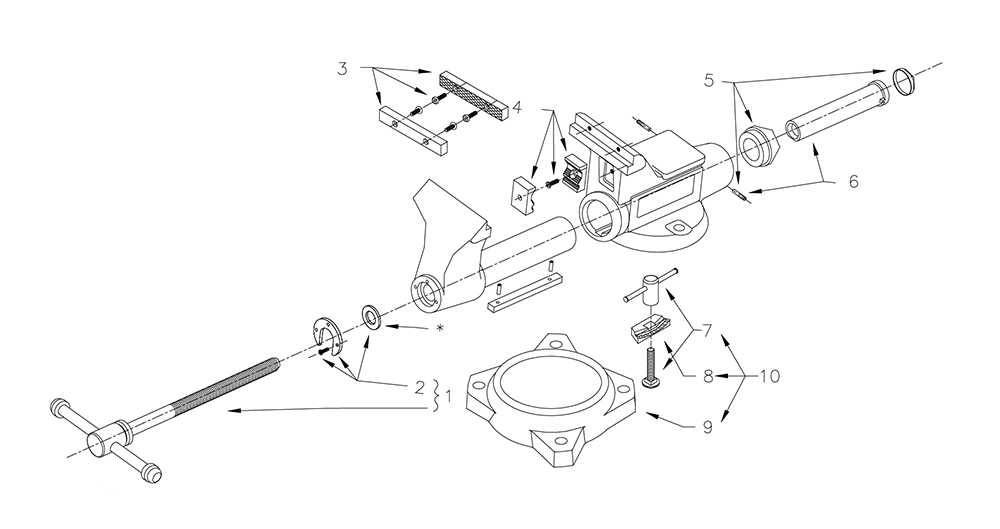 3
4
5
6
*
2
1
7
8
10
9