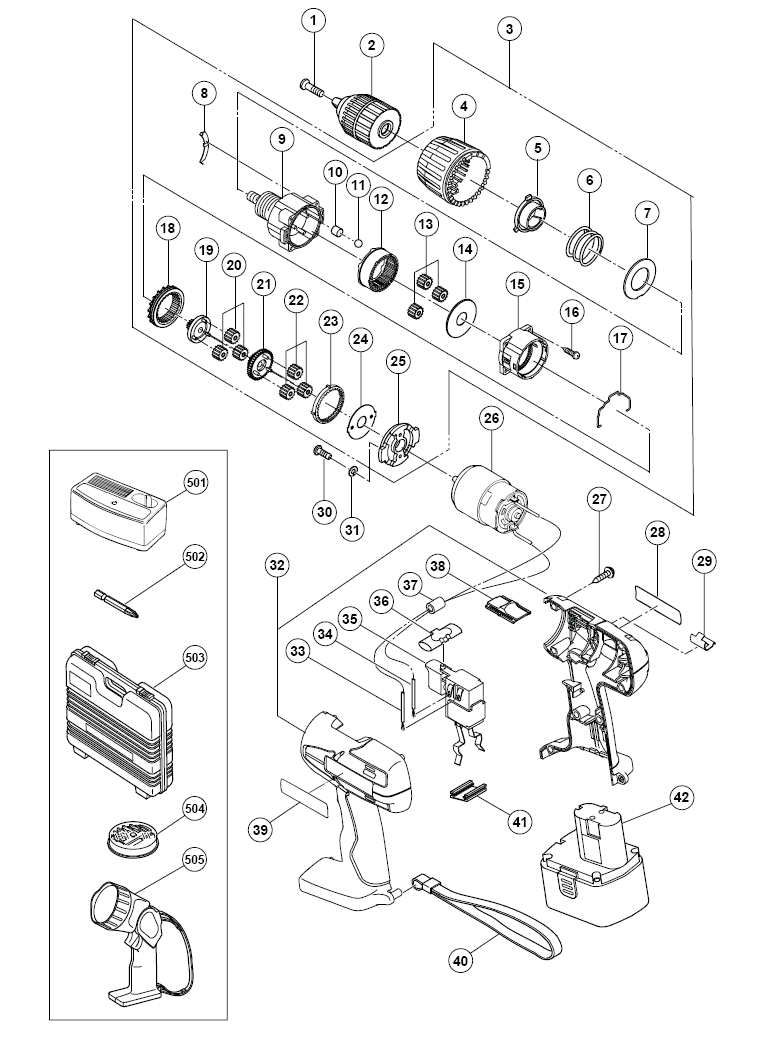 1
2
3
4
5
6
7
8
9
10
11
12
13
14
15
16
17
18
19
20
21
22
23
24
25
26
27
28
29
30
31
32
33
34
35
36
37
38
39
40
41
42
501
502
503
504
505