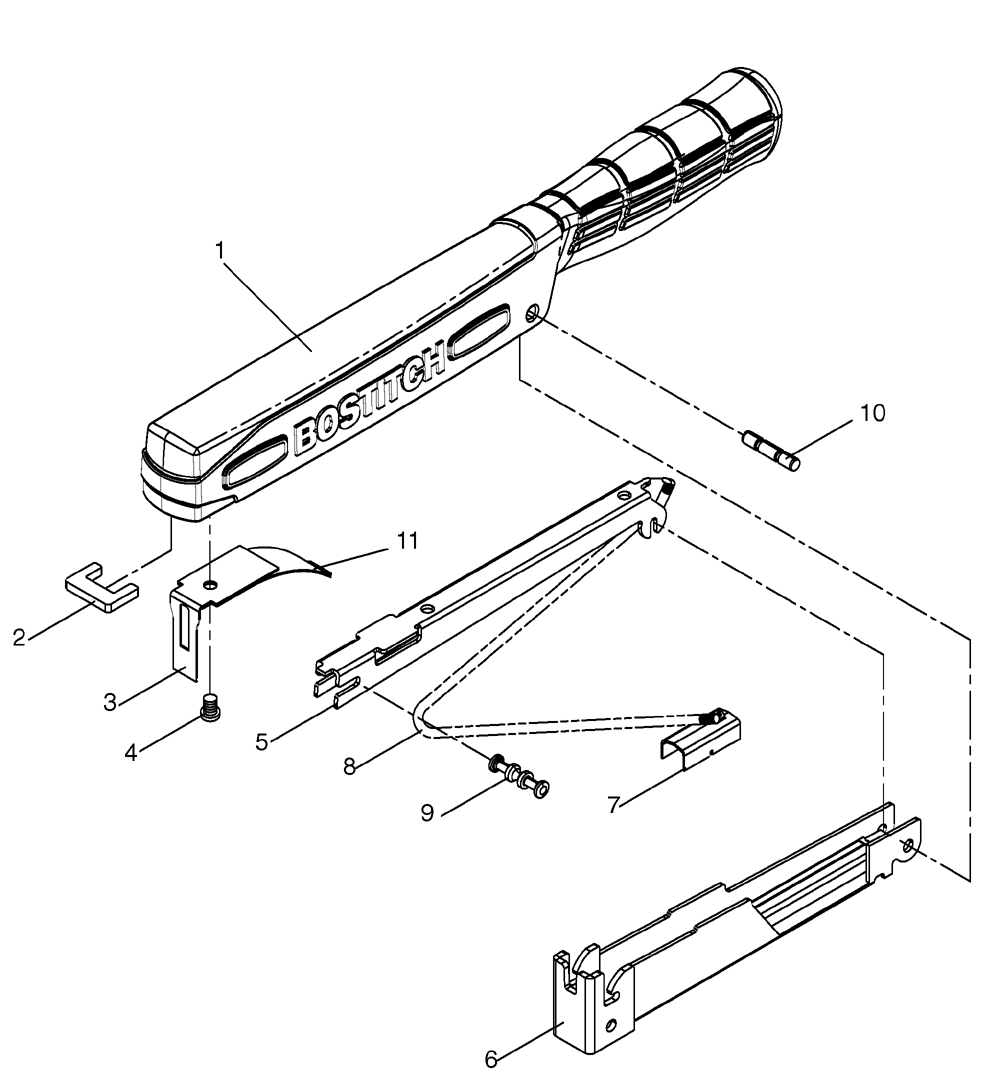 1
BOSTITCH
10
11
2
3
4
5
8
9
7
6