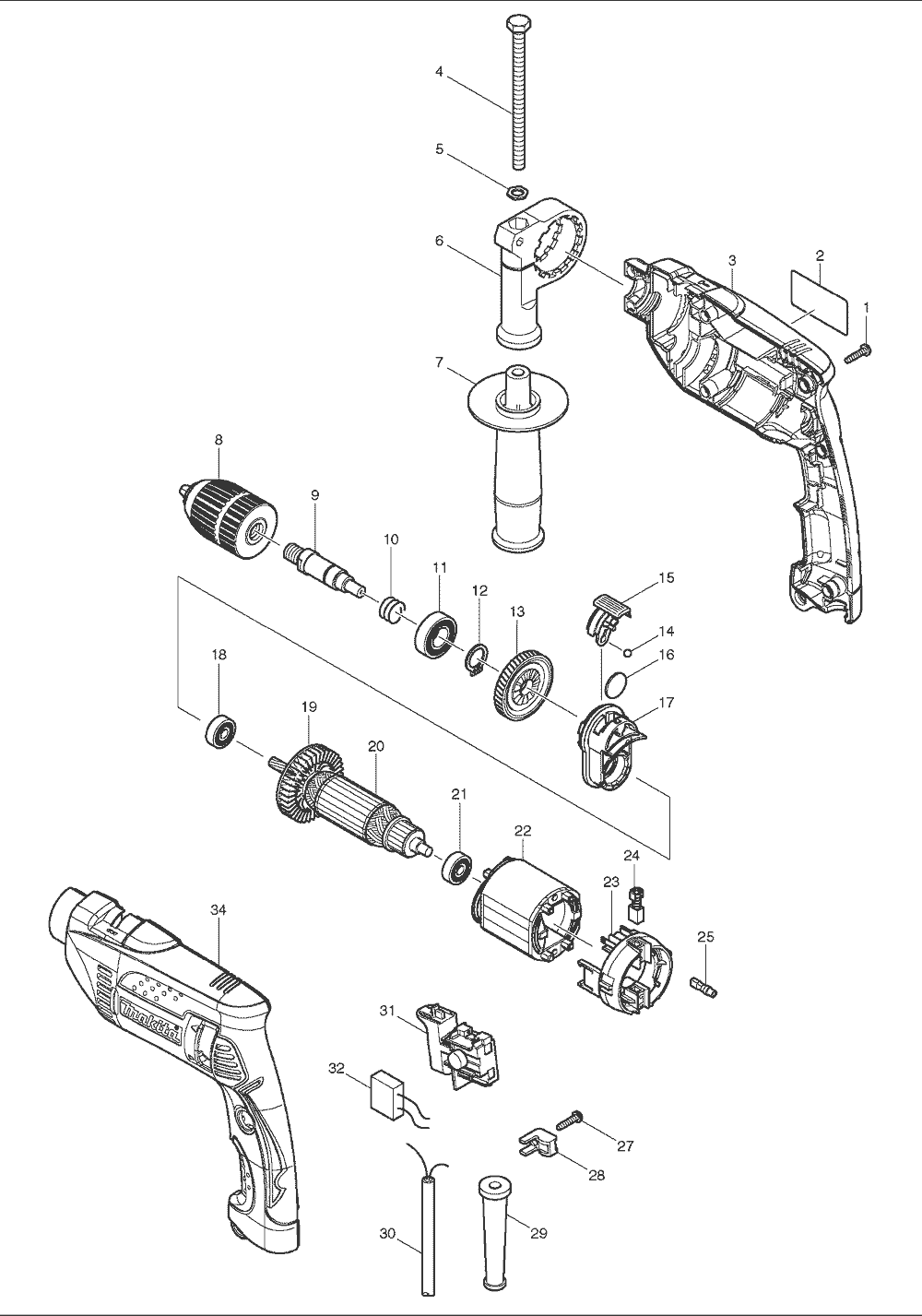 4

5

6

3

2

1

7

8

9

10

11

12

13

15

14

16

17

18

19

20

21

22

24

23

25

34

makita

31

32

27

28

30

29