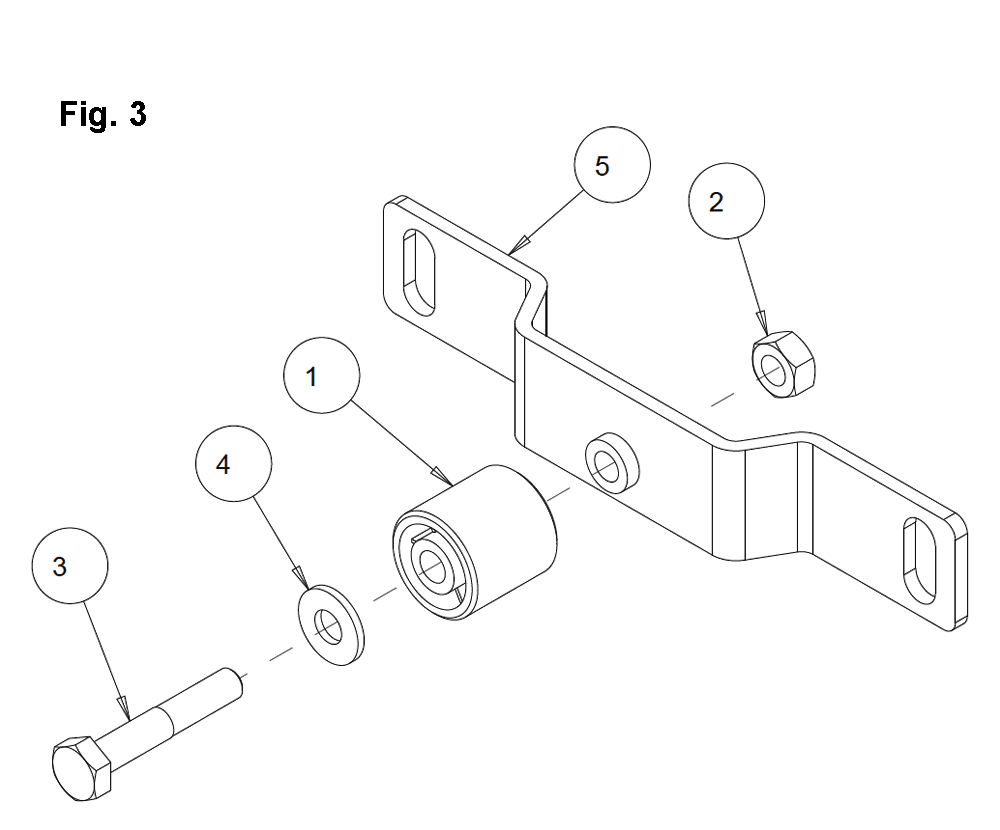 Fig. 3

5

2

1

4

3