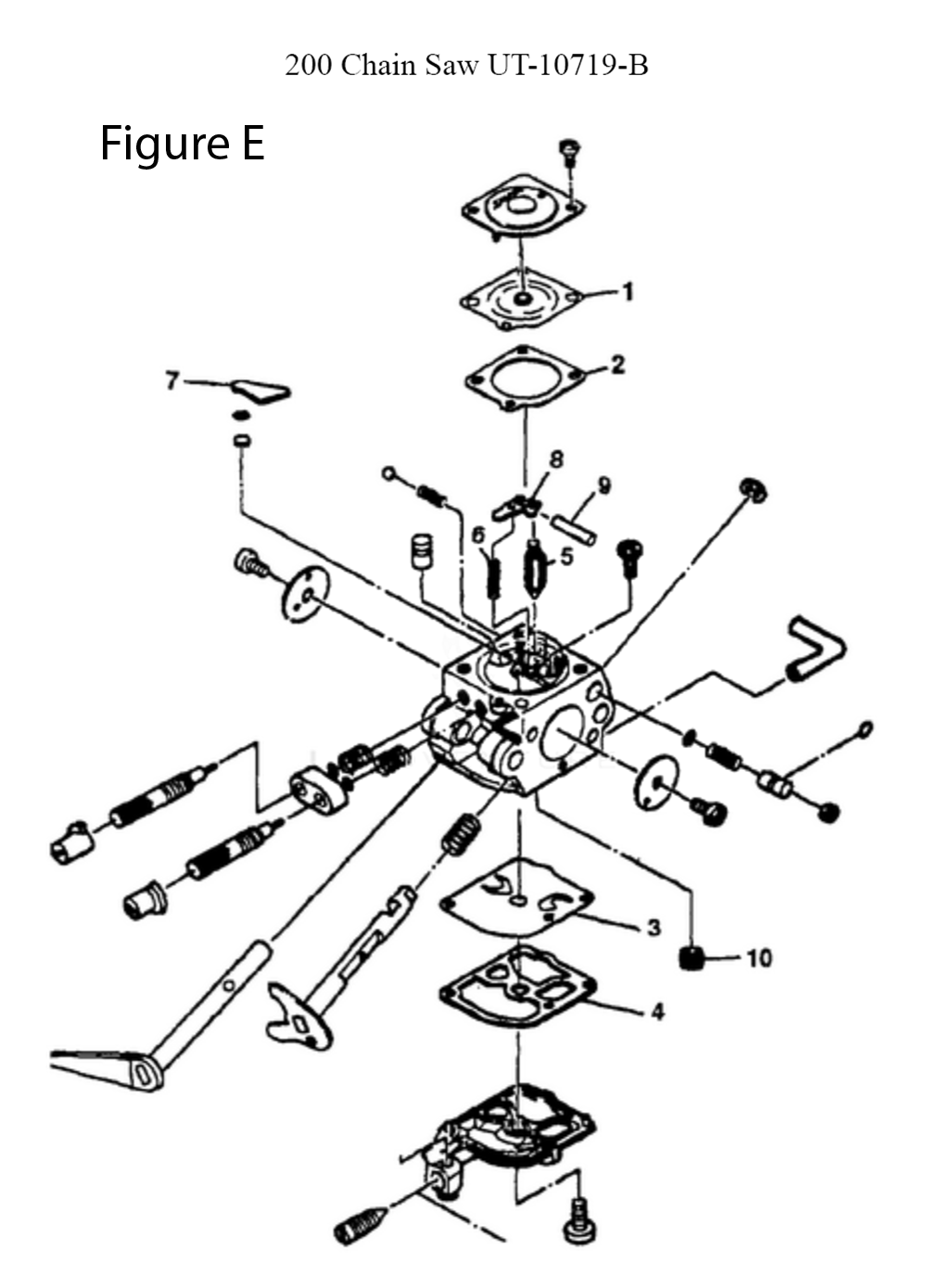 200 Chain Saw UT-10719-B

Figure E

1
2
7
8
9
6
5
3
10
4