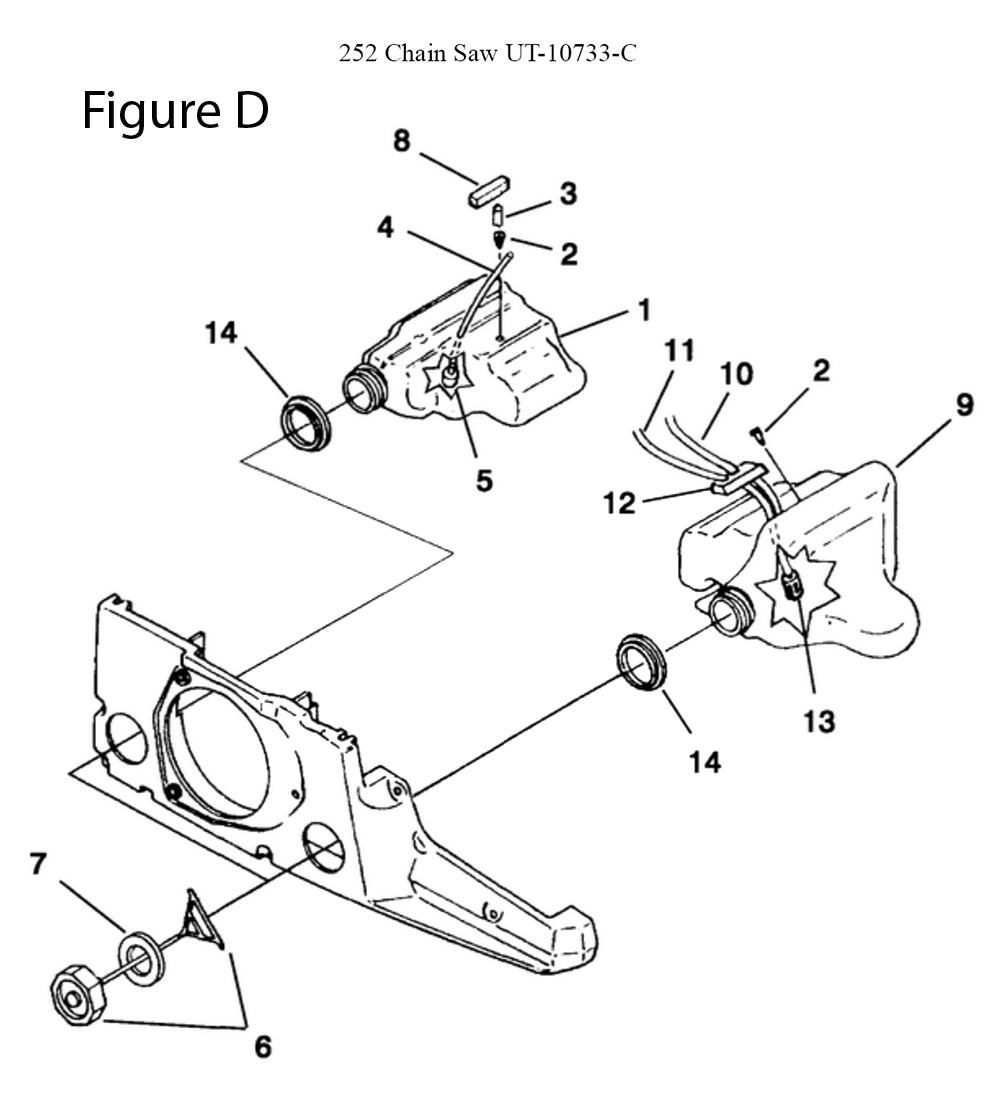 252 Chain Saw UT-10733-C

Figure D

8
3
4
2
1
14
5
11
10
2
9
12
13
14
7
6