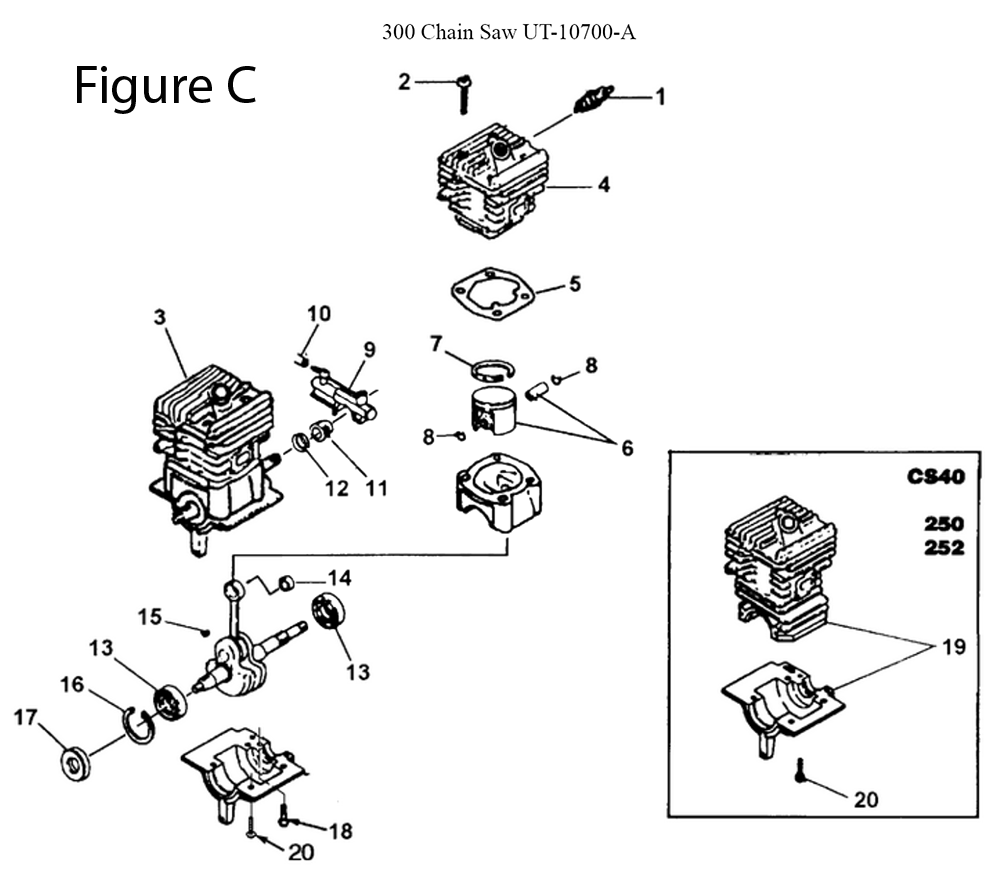 300 Chain Saw UT-10700-A

Figure C

2
1
4
5
3
10
9
7
8
8
6
12
11
14
15
13
13
16
17
18
20

CS40
250
252
19
20