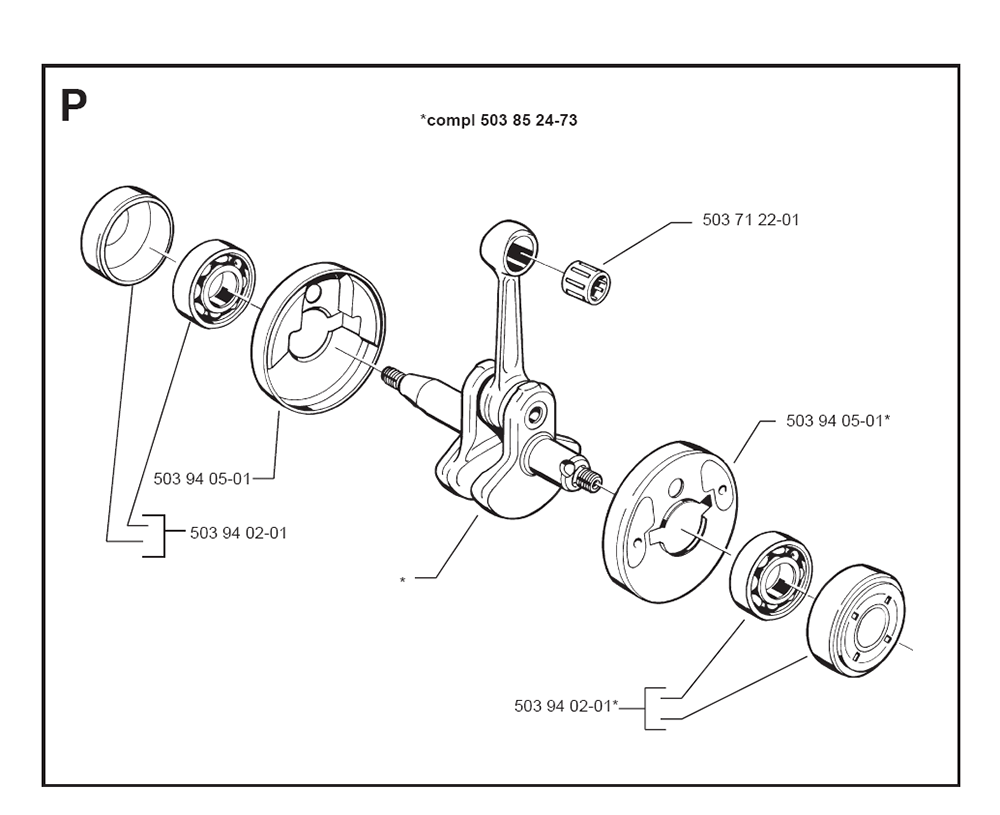 P

*compl 503 85 24-73

503 71 22-01

503 94 05-01*

503 94 05-01

503 94 02-01

*

503 94 02-01*