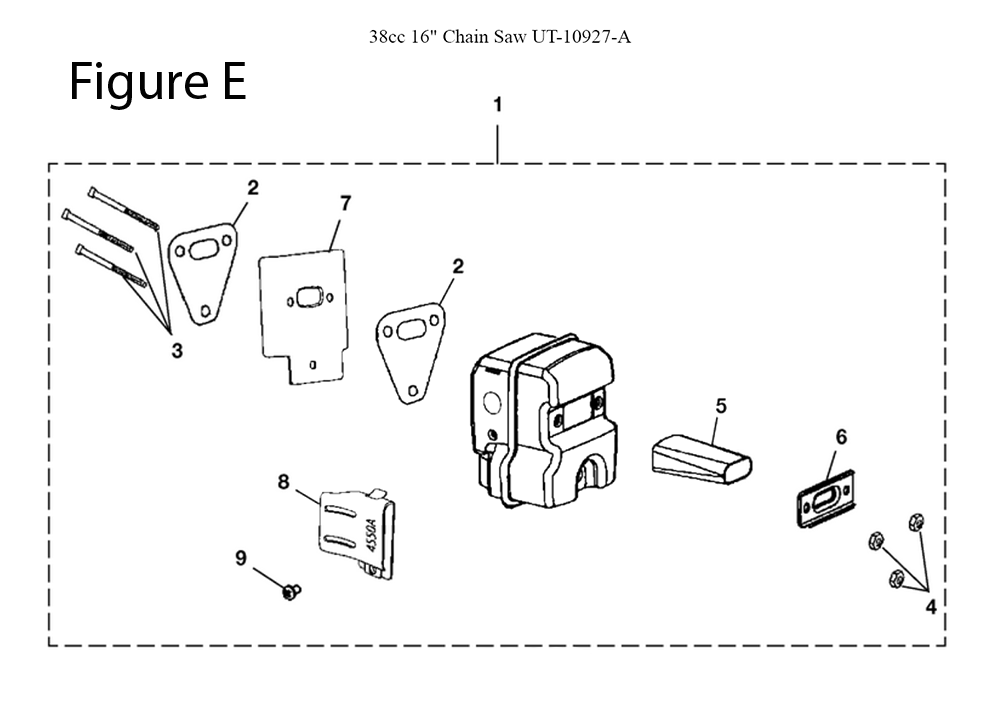 38cc 16" Chain Saw UT-10927-A

Figure E

1

2

7

2

3

5

6

8

4550A

9

4