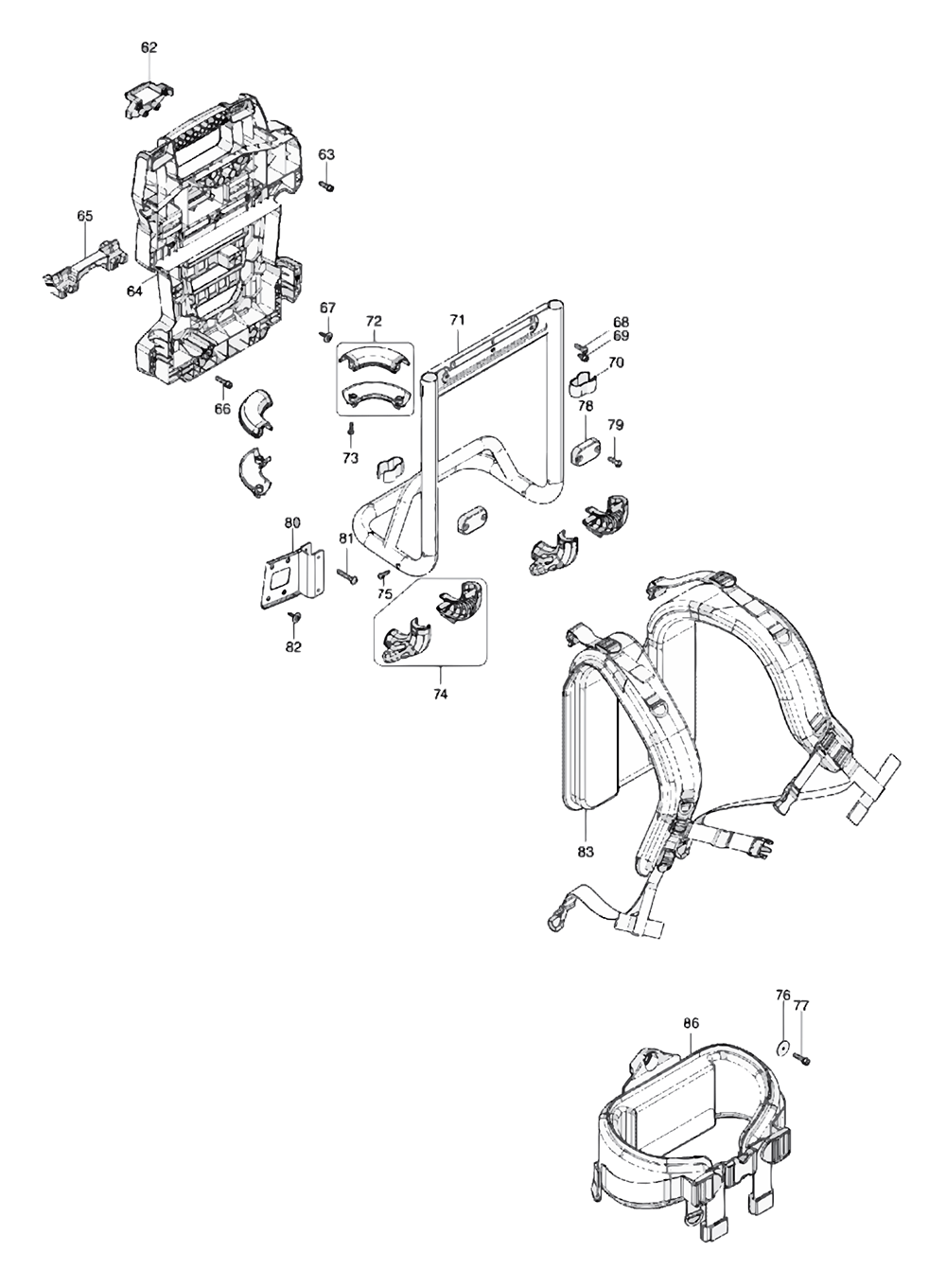 62
63
65
64
67
72
71
68
69
70
66
73
78
79
80
81
75
82
74
83
76
77
86