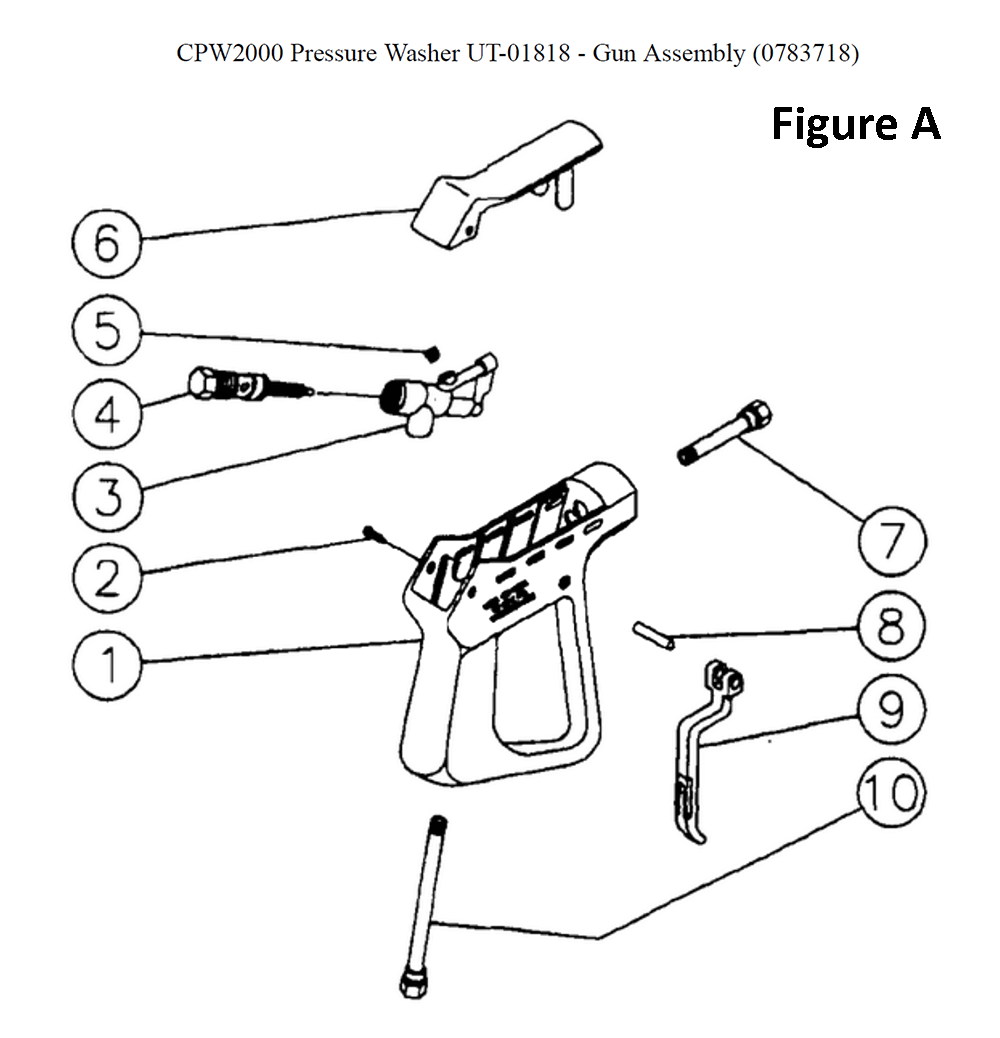 CPW2000 Pressure Washer UT-01818 - Gun Assembly (0783718)

Figure A

6
5
4
3
2
1
7
8
9
10