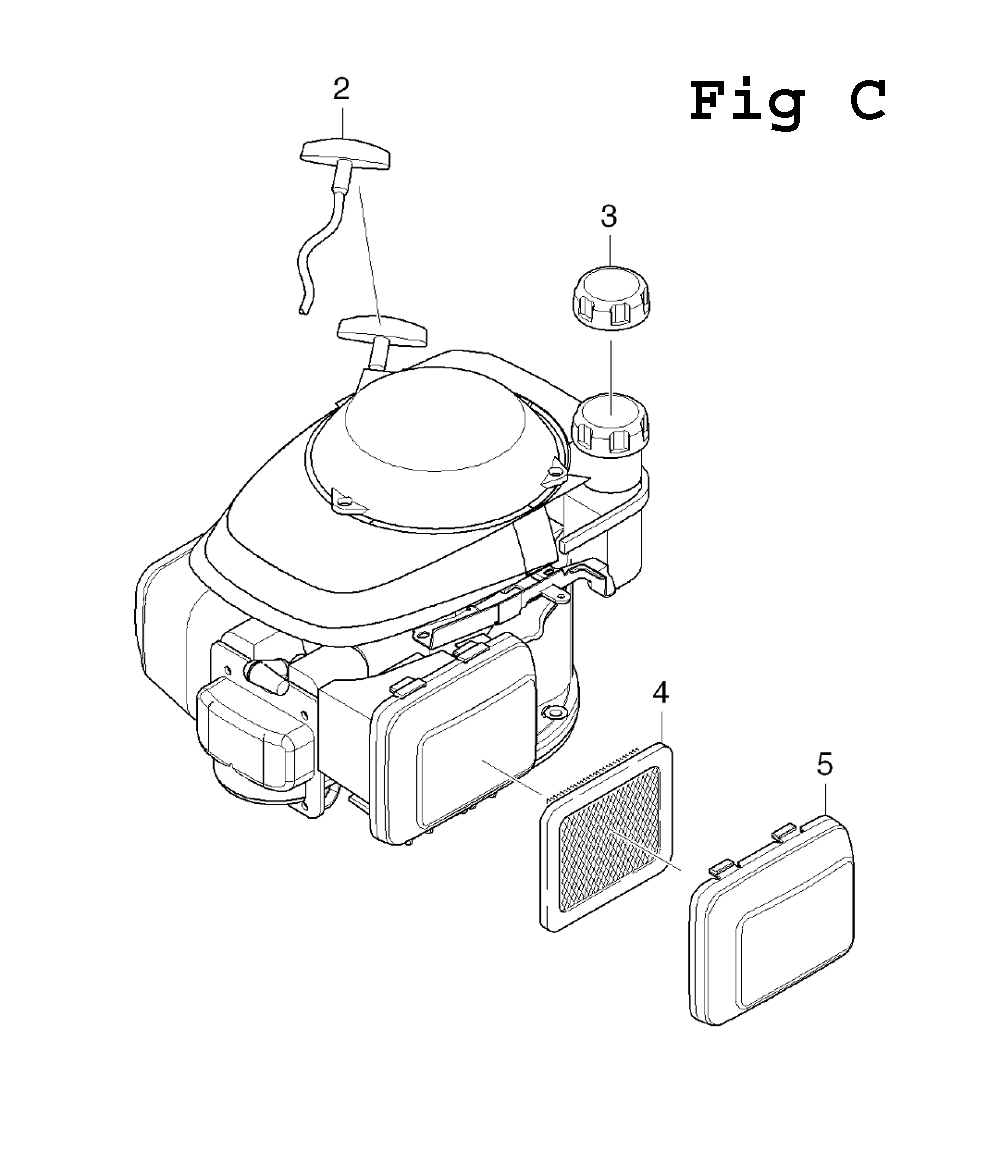 Fig C

2

3

4

5