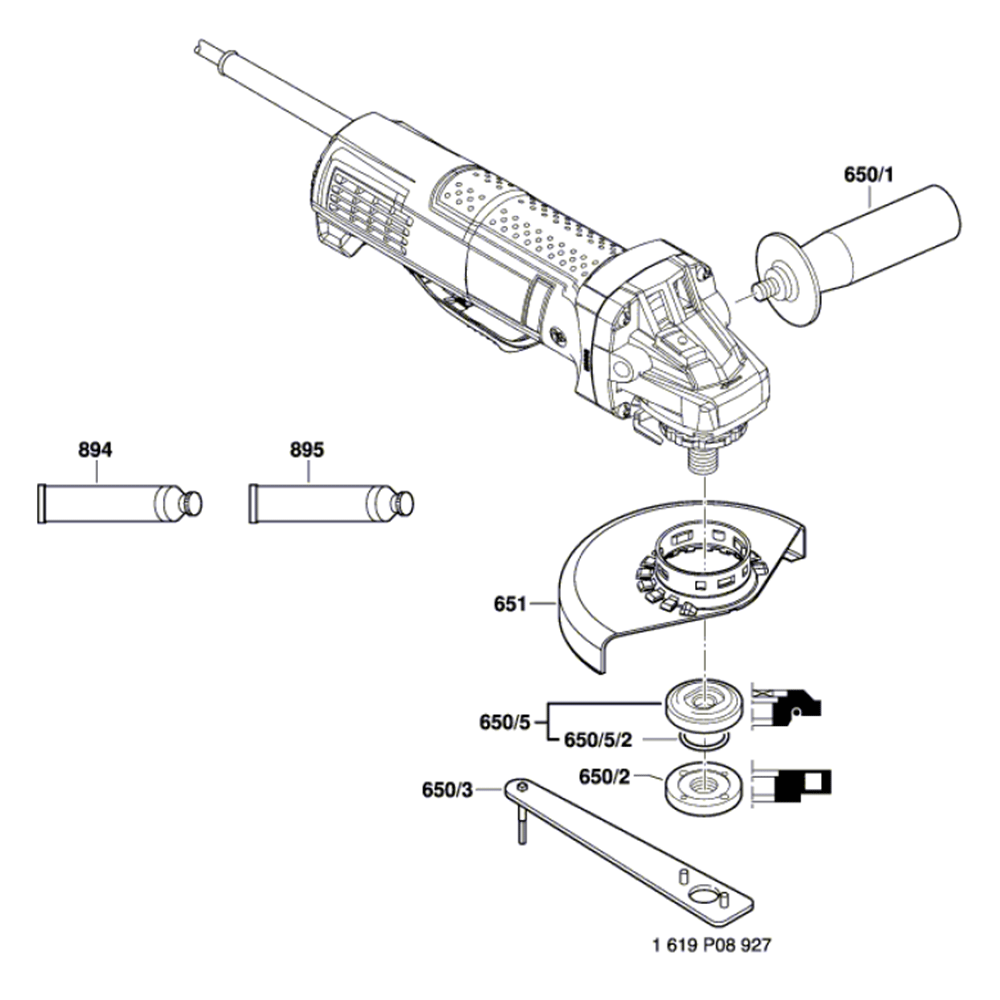 650/1

894

895

651

650/5

650/5/2

650/2

650/3

1 619 P08 927