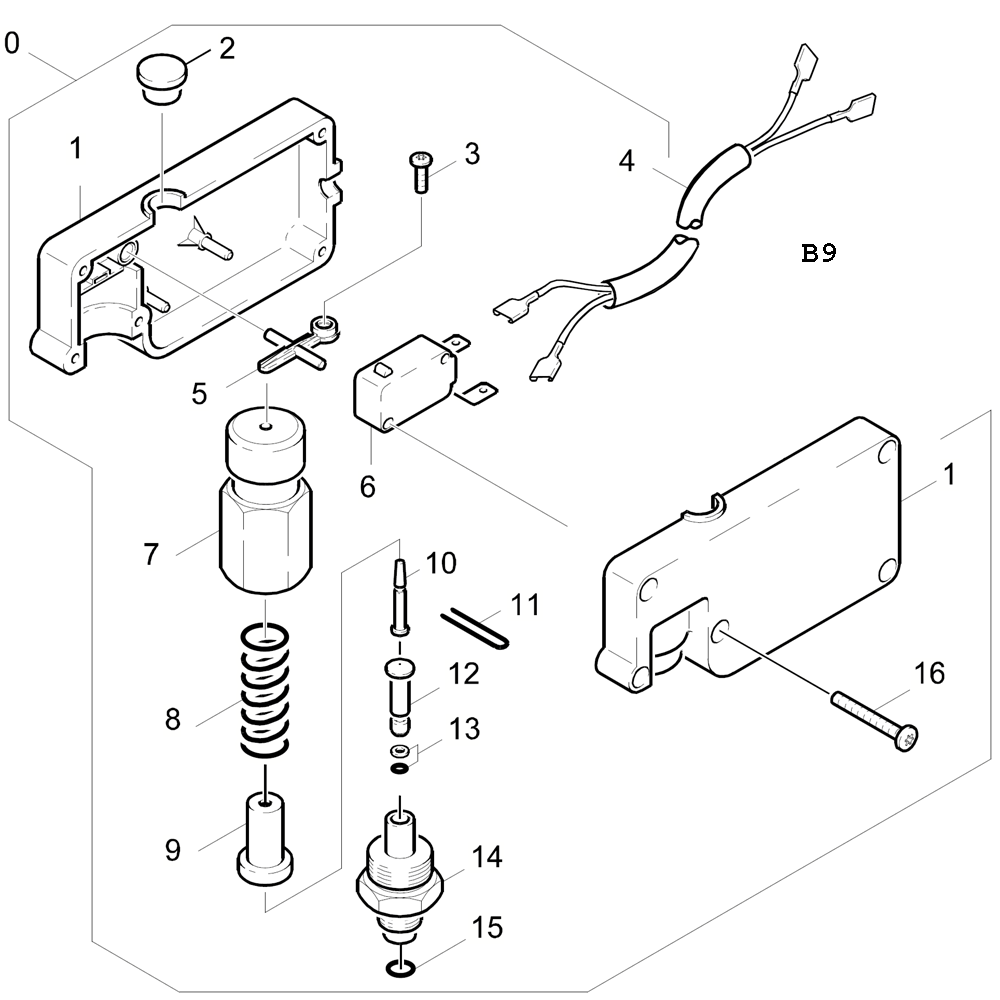 0
2
1
3
4
B9
5
6
1
7
10
11
12
8
13
16
9
14
15