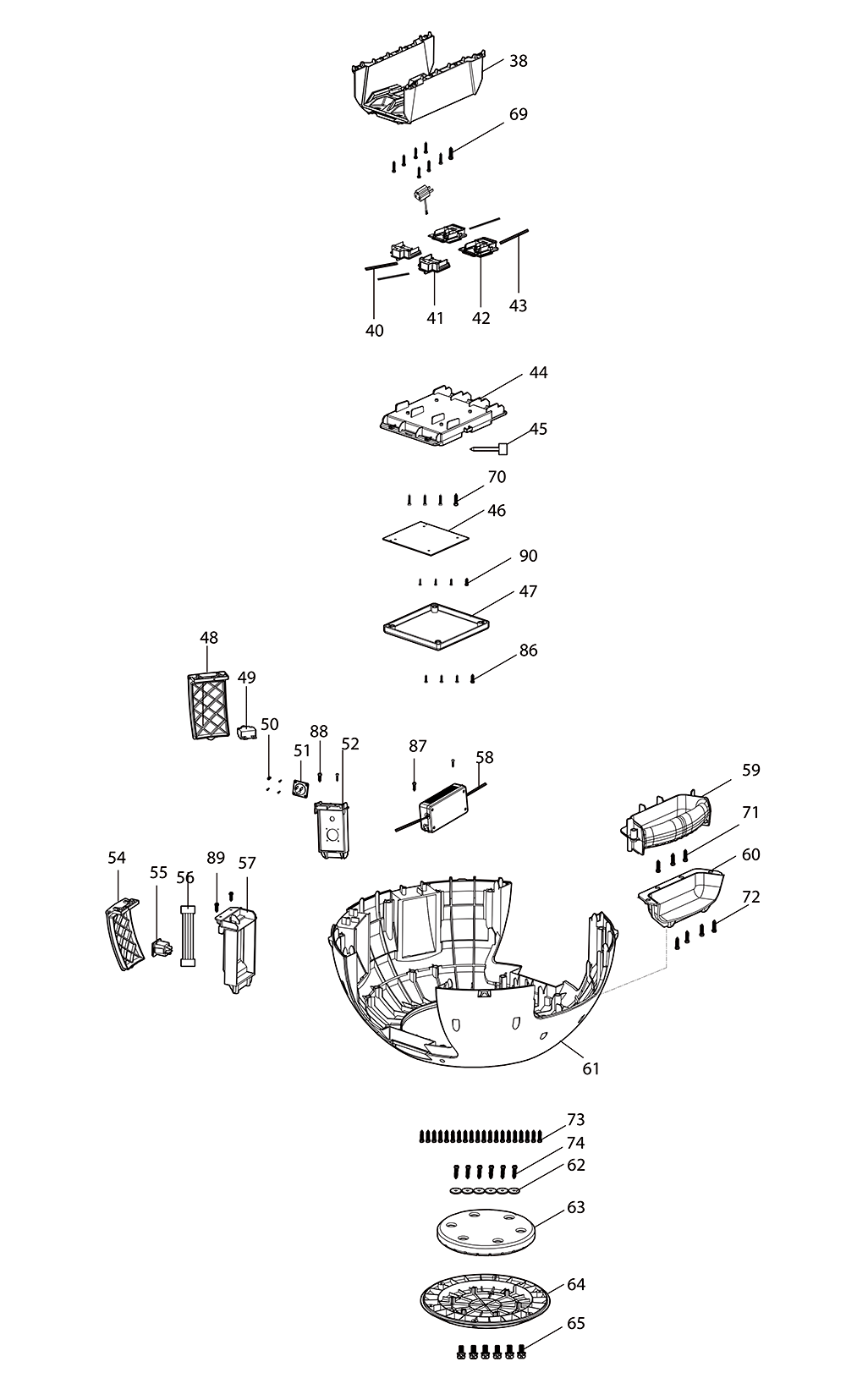 38
69
40
41
42
43
44
45
70
46
90
47
86
48
49
50
88
51
52
87
58
59
71
60
72
54
55
56
89
57
61
73
74
62
63
64
65