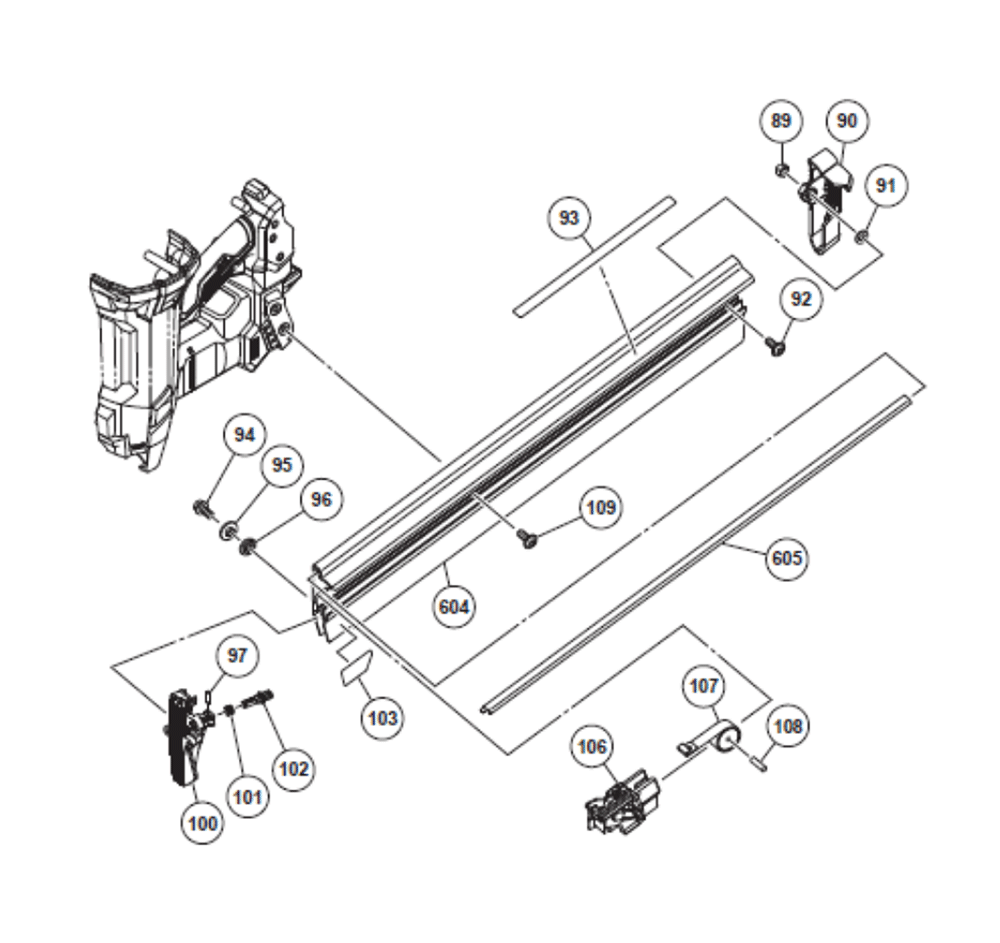 89
90
91
93
92
94
95
96
109
605
604
97
103
107
108
106
102
101
100