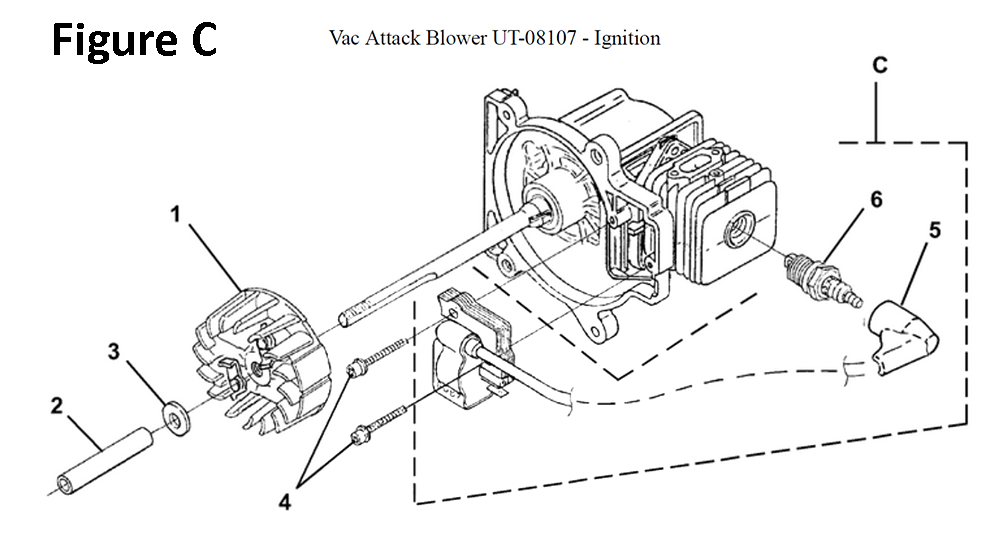 Figure C

Vac Attack Blower UT-08107 - Ignition

C

1

6

5

3

2

4