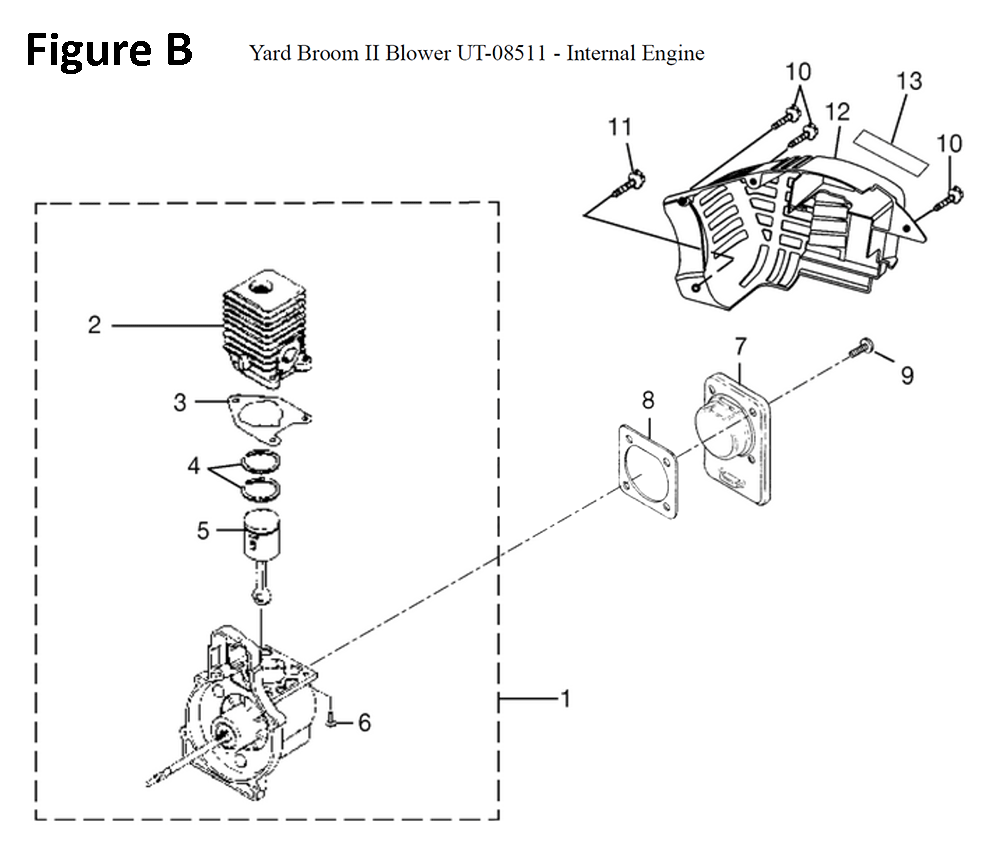 Figure B Yard Broom II Blower UT-08511 - Internal Engine

10
13
12
11
10
2
7
9
3
8
4
5
1
6